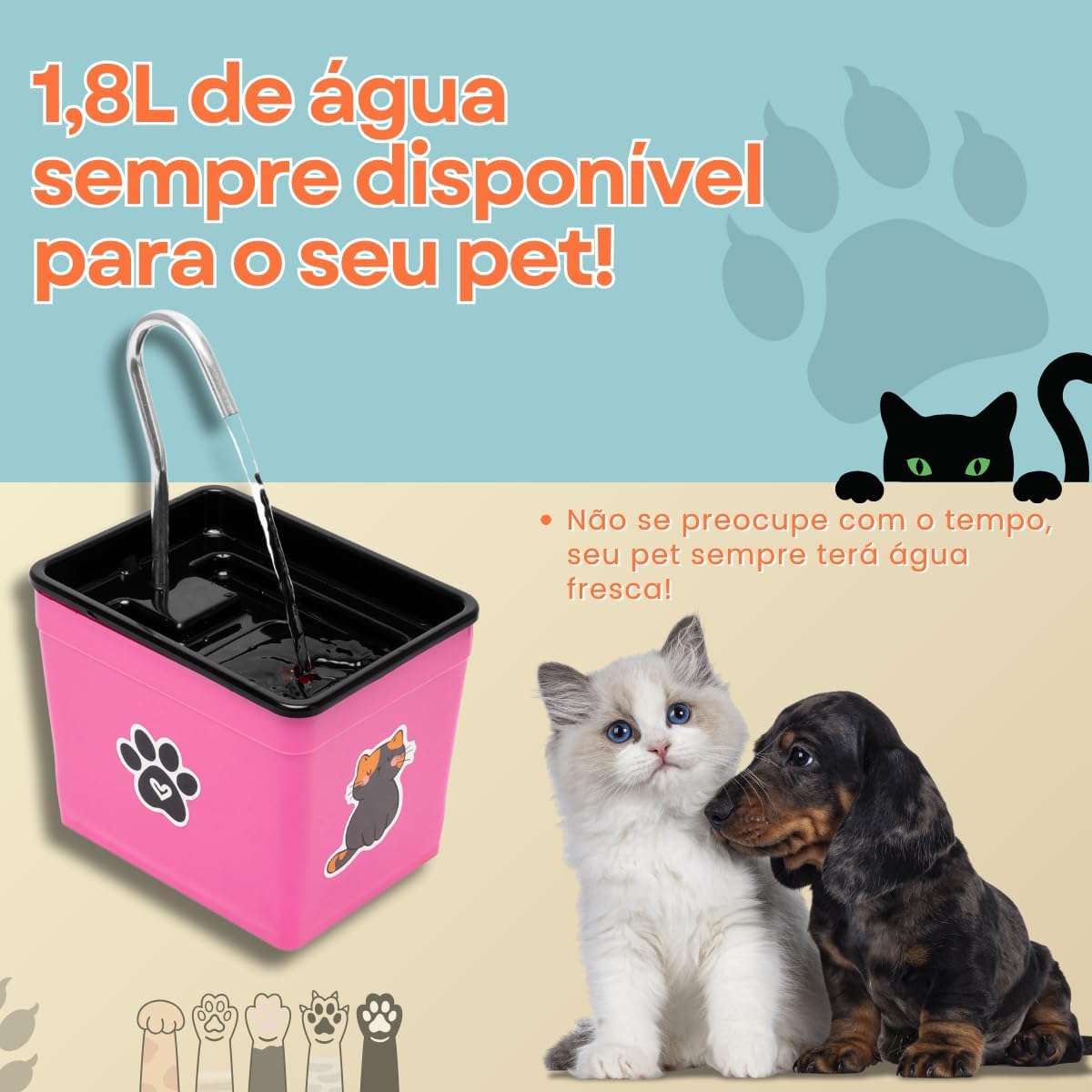 1,8L de água sempre disponível para o seu pet!

• Não se preocupe com o tempo, seu pet sempre terá água fresca!